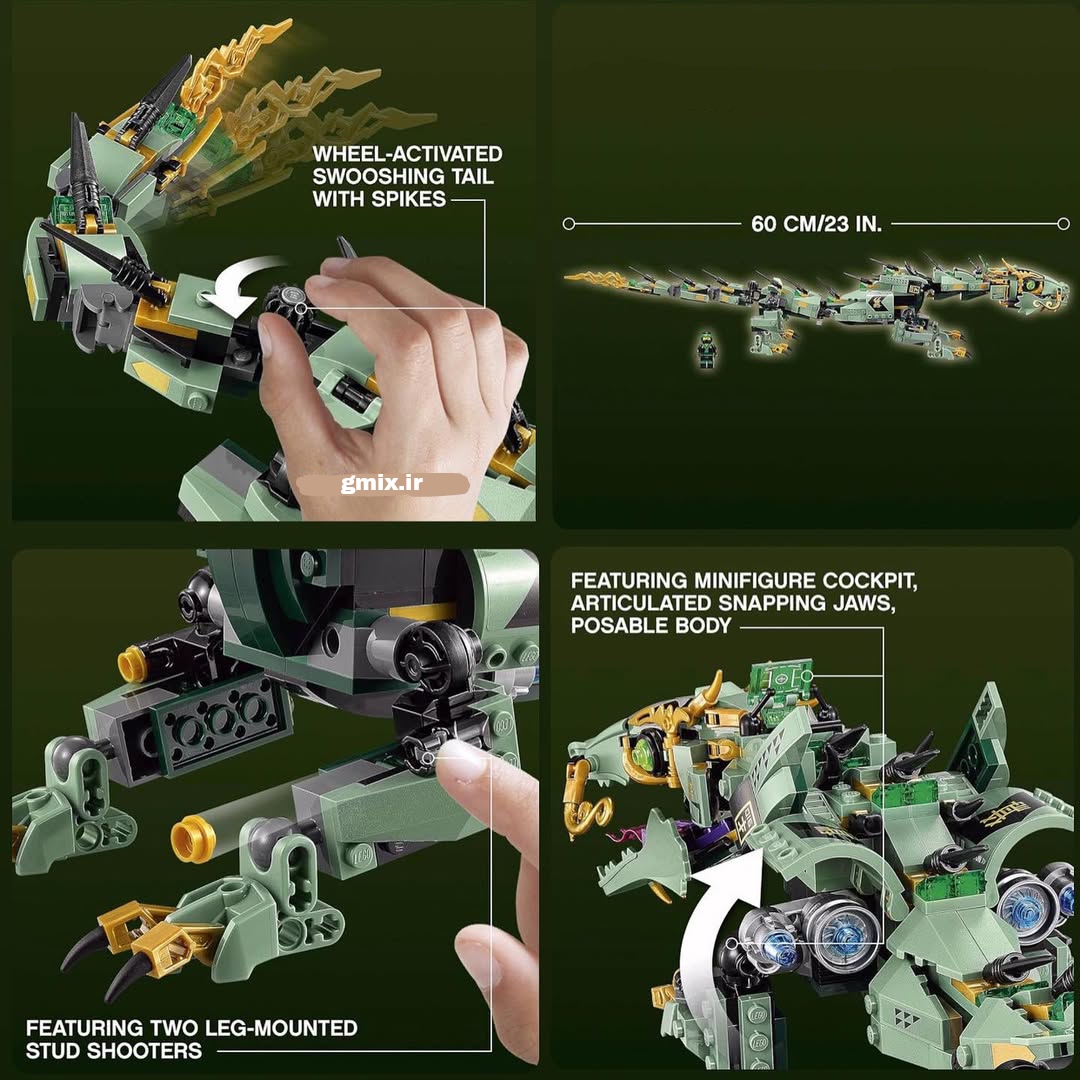 WHEEL-ACTIVATED SWOOSHING TAIL WITH SPIKES

gmix.ir

60 CM/23 IN.

FEATURING TWO LEG-MOUNTED STUD SHOOTERS

FEATURING MINIFIGURE COCKPIT, ARTICULATED SNAPPING JAWS, POSABLE BODY